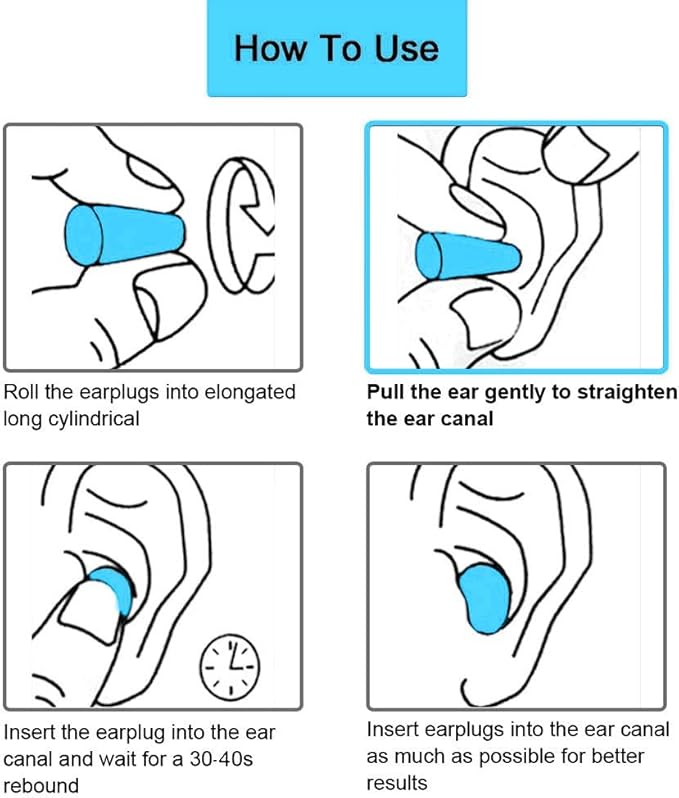 How To Use

Roll the earplugs into elongated long cylindrical

Pull the ear gently to straighten the ear canal

Insert the earplug into the ear canal and wait for a 30-40s rebound

Insert earplugs into the ear canal as much as possible for better results