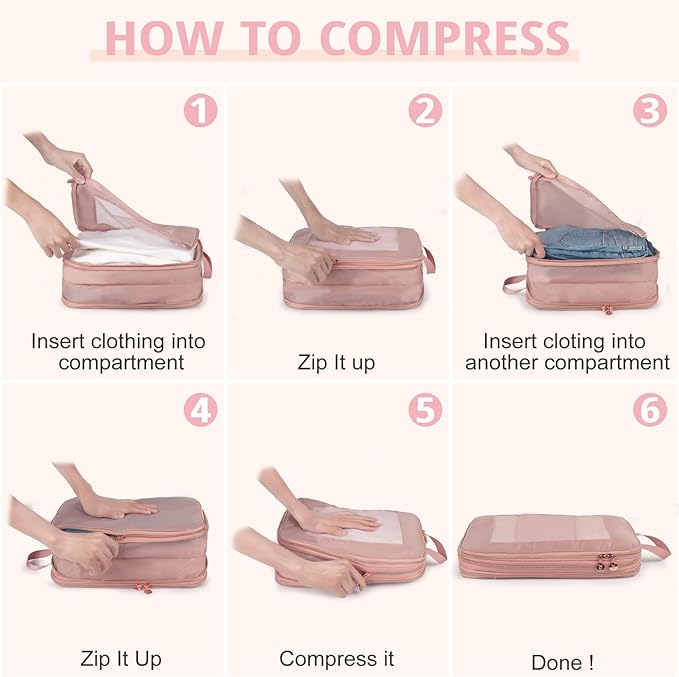 HOW TO COMPRESS

1

Insert clothing into compartment

2

Zip It up

3

Insert cloting into another compartment

4

Zip It Up

5

Compress it

6

Done !