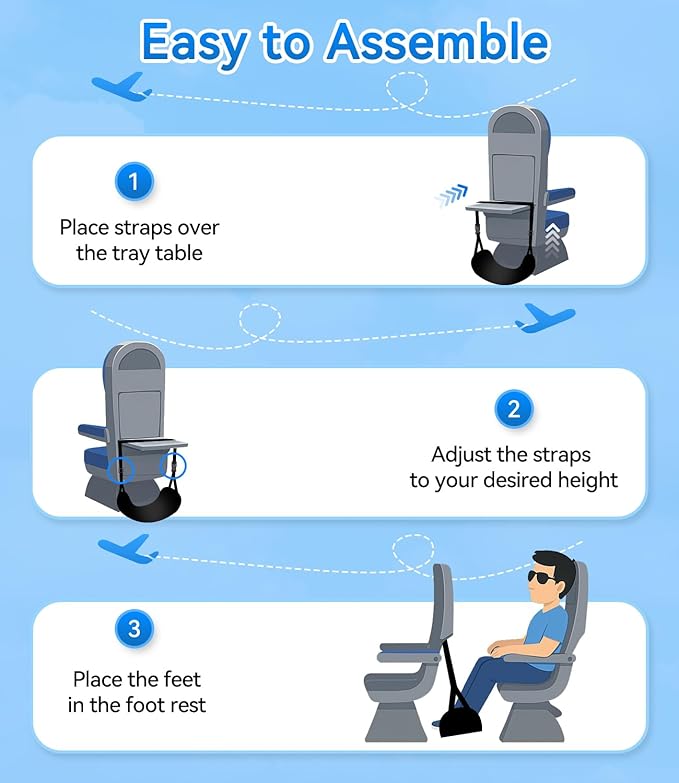 Easy to Assemble

1

Place straps over the tray table

2

Adjust the straps to your desired height

3

Place the feet in the foot rest