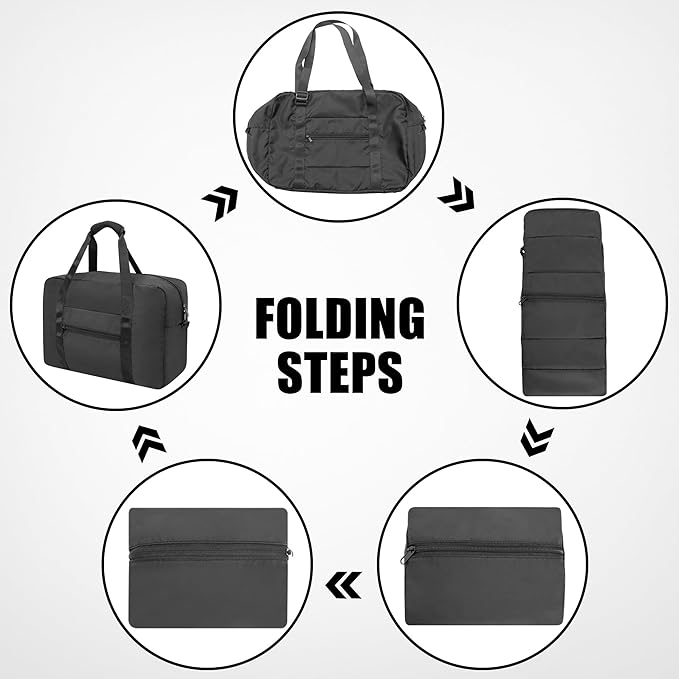 FOLDING STEPS