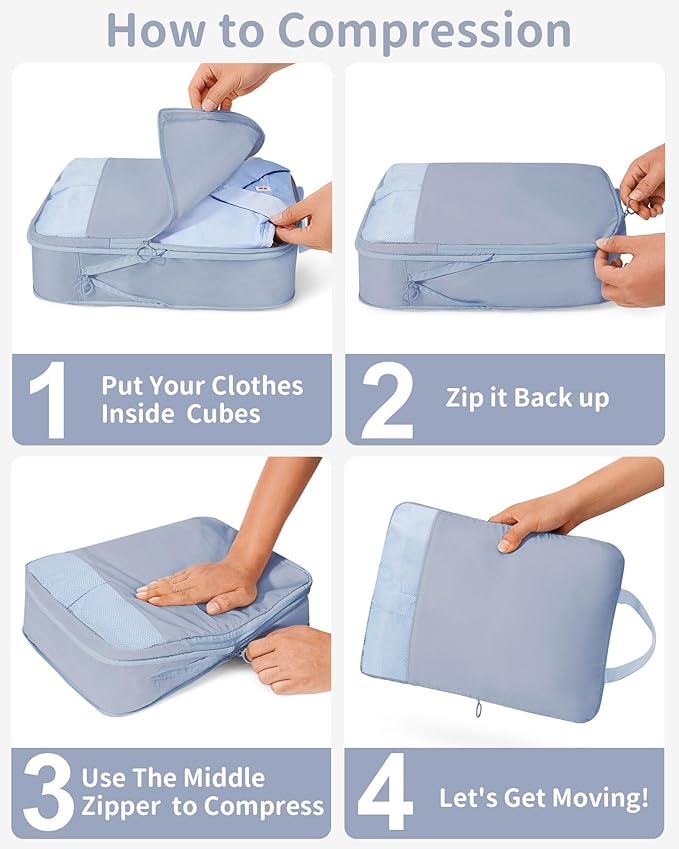 How to Compression

1 Put Your Clothes Inside Cubes

2 Zip it Back up

3 Use The Middle Zipper to Compress

4 Let's Get Moving!