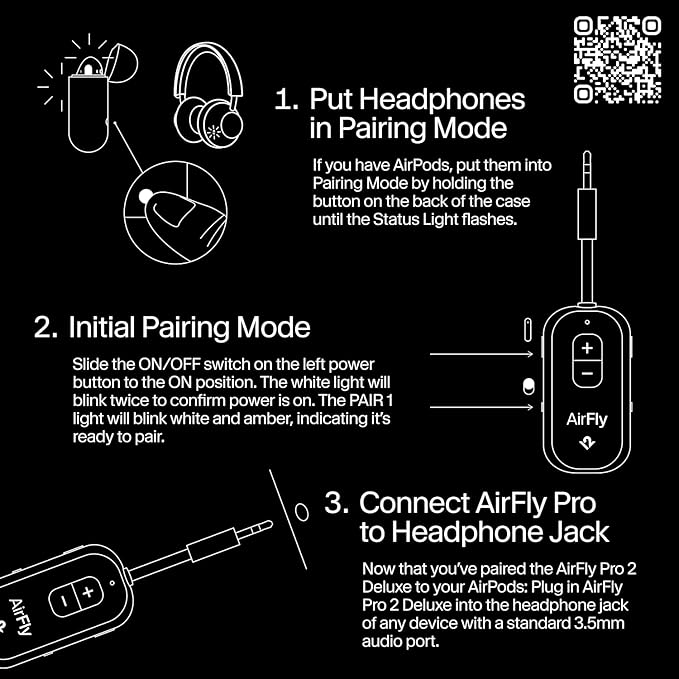 1. Put Headphones in Pairing Mode

If you have AirPods, put them into Pairing Mode by holding the button on the back of the case until the Status Light flashes.

2. Initial Pairing Mode

Slide the ON/OFF switch on the left power button to the ON position. The white light will blink twice to confirm power is on. The PAIR 1 light will blink white and amber, indicating it's ready to pair.

+
−
AirFly

3. Connect AirFly Pro to Headphone Jack

Now that you've paired the AirFly Pro 2 Deluxe to your AirPods: Plug in AirFly Pro 2 Deluxe into the headphone jack of any device with a standard 3.5mm audio port.

−
+
AirFly