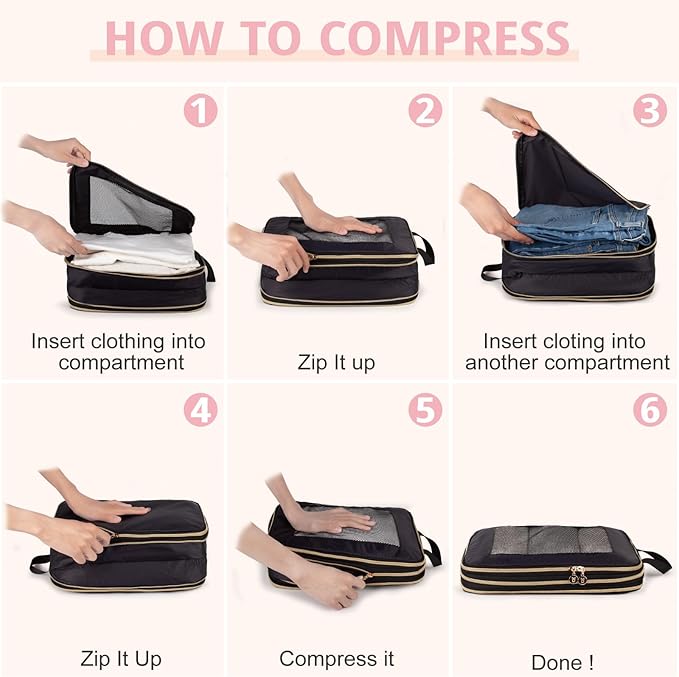 HOW TO COMPRESS

1
Insert clothing into compartment

2
Zip It up

3
Insert cloting into another compartment

4
Zip It Up

5
Compress it

6
Done !