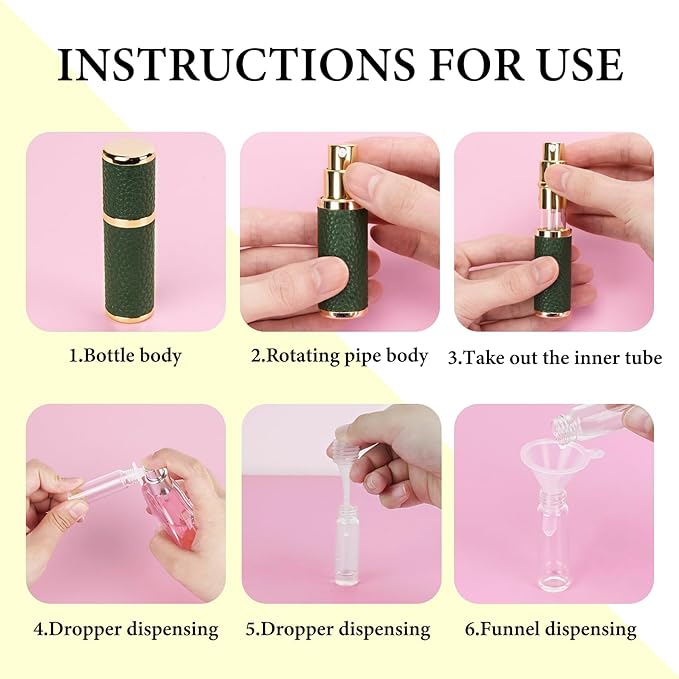 INSTRUCTIONS FOR USE

1.Bottle body

2.Rotating pipe body

3.Take out the inner tube

4.Dropper dispensing

5.Dropper dispensing

6.Funnel dispensing