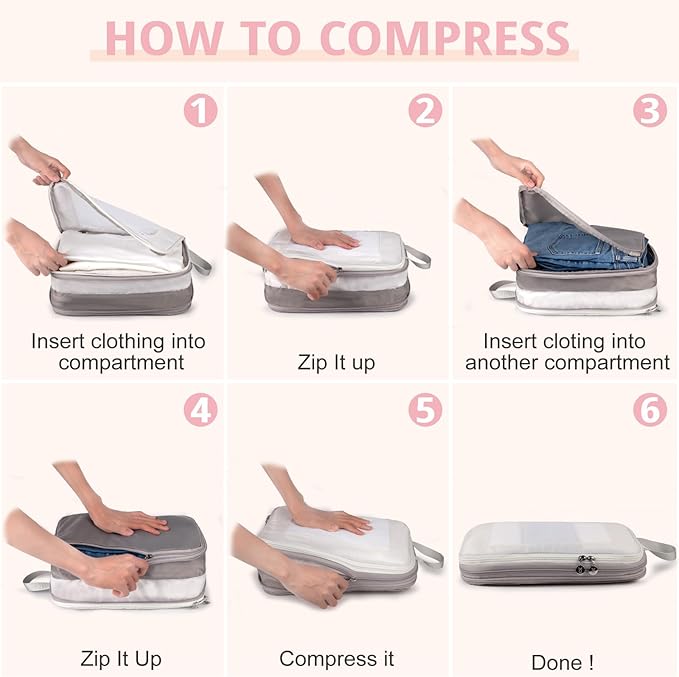 HOW TO COMPRESS

1

Insert clothing into compartment

2

Zip It up

3

Insert cloting into another compartment

4

Zip It Up

5

Compress it

6

Done !