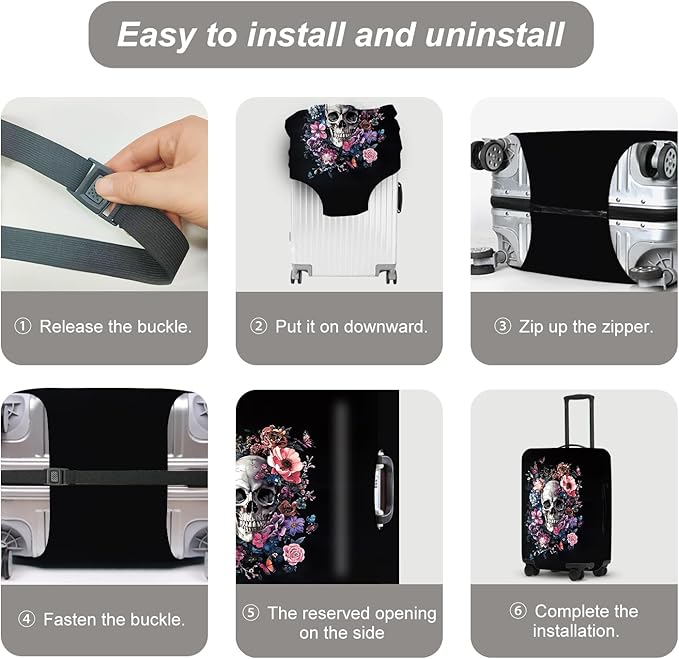 Easy to install and uninstall

① Release the buckle.

② Put it on downward.

③ Zip up the zipper.

④ Fasten the buckle.

⑤ The reserved opening on the side

⑥ Complete the installation.