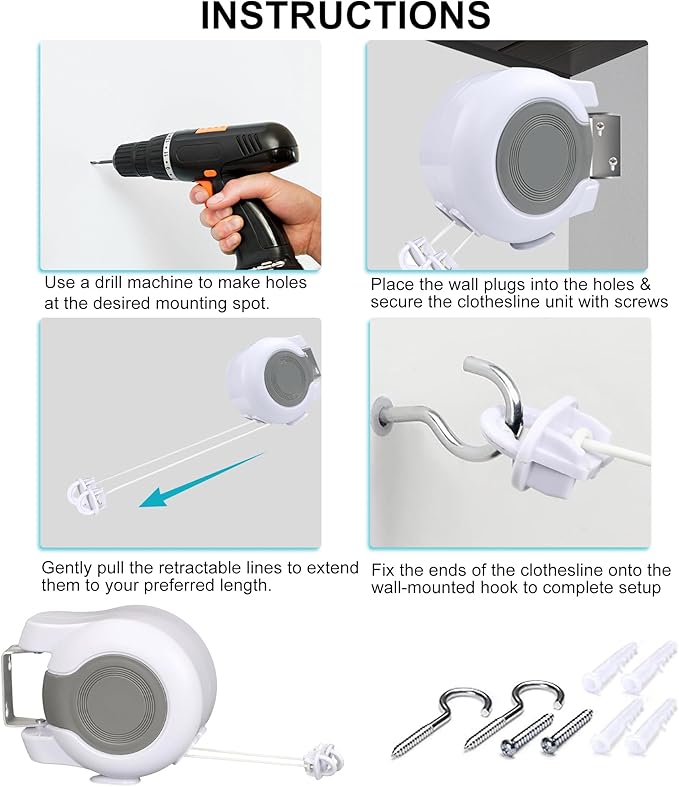 INSTRUCTIONS

Use a drill machine to make holes at the desired mounting spot.

Place the wall plugs into the holes & secure the clothesline unit with screws

Gently pull the retractable lines to extend them to your preferred length.

Fix the ends of the clothesline onto the wall-mounted hook to complete setup