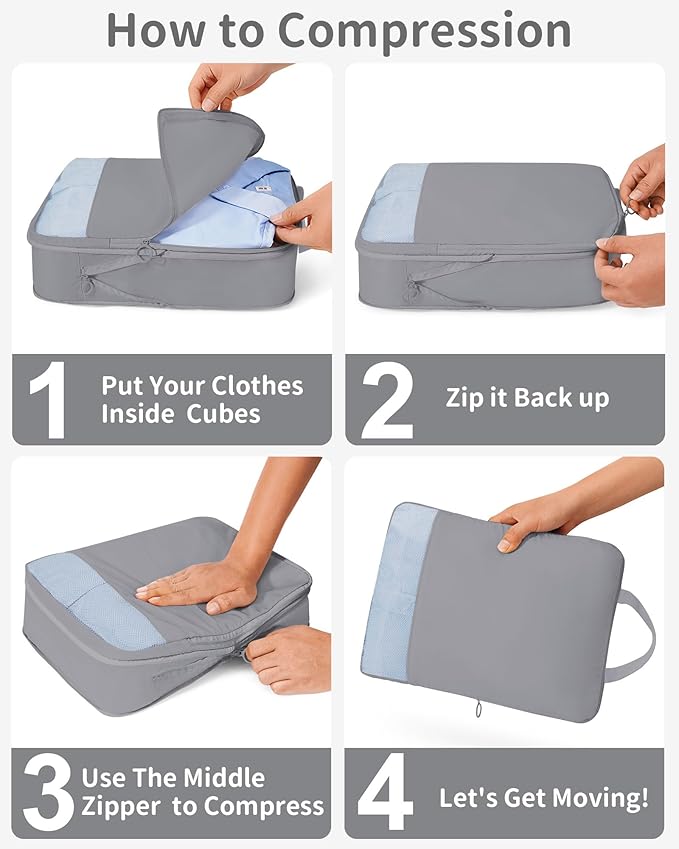 How to Compression

1 Put Your Clothes Inside Cubes

2 Zip it Back up

3 Use The Middle Zipper to Compress

4 Let's Get Moving!