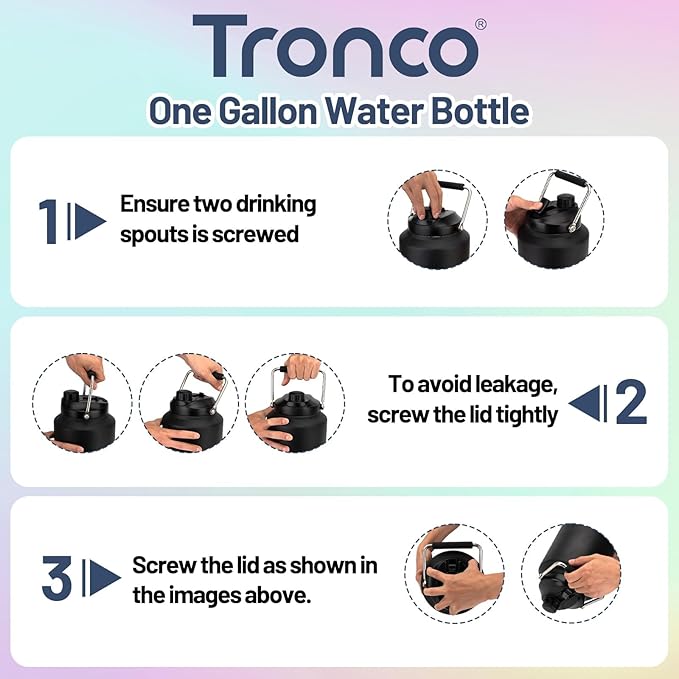 Tronco®

One Gallon Water Bottle

1 Ensure two drinking spouts is screwed

To avoid leakage, screw the lid tightly 2

3 Screw the lid as shown in the images above.