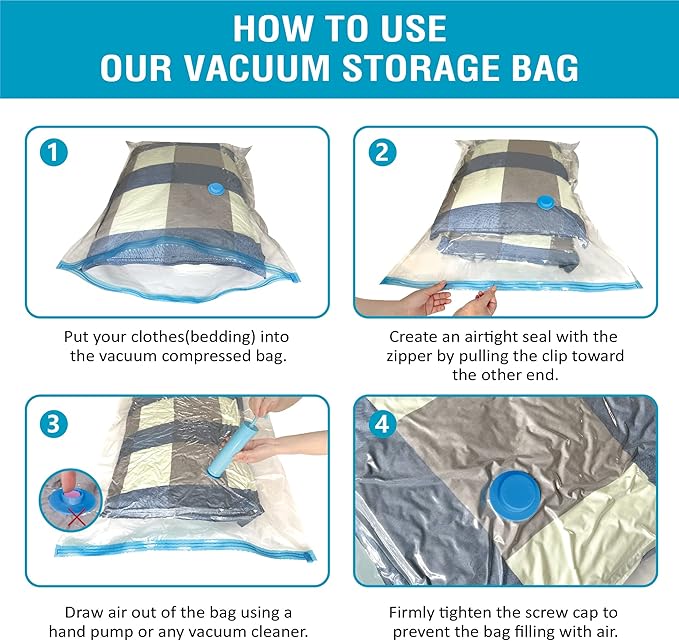 HOW TO USE
OUR VACUUM STORAGE BAG

1

Put your clothes(bedding) into the vacuum compressed bag.

2

Create an airtight seal with the zipper by pulling the clip toward the other end.

3

Draw air out of the bag using a hand pump or any vacuum cleaner.

4

Firmly tighten the screw cap to prevent the bag filling with air.