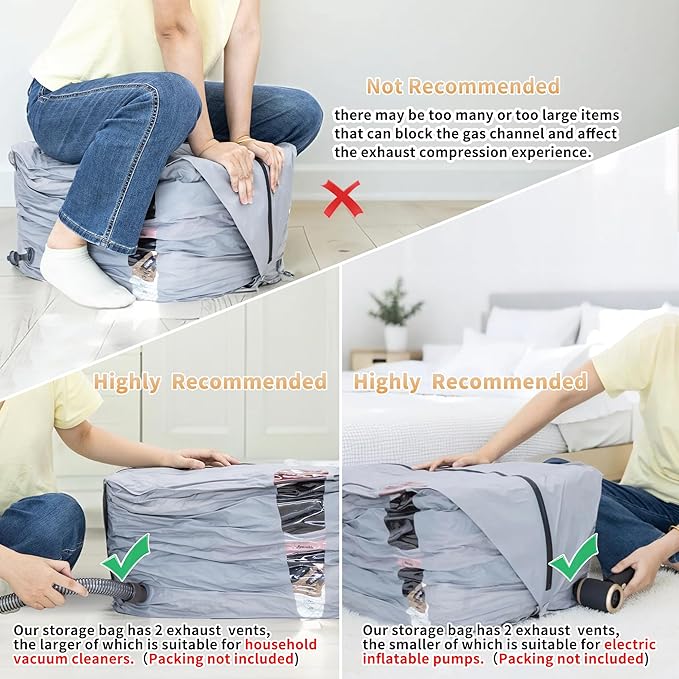 Not Recommended

there may be too many or too large items that can block the gas channel and affect the exhaust compression experience.

Highly Recommended

Our storage bag has 2 exhaust vents, the larger of which is suitable for household vacuum cleaners. (Packing not included)

Highly Recommended

Our storage bag has 2 exhaust vents, the smaller of which is suitable for electric inflatable pumps. (Packing not included)