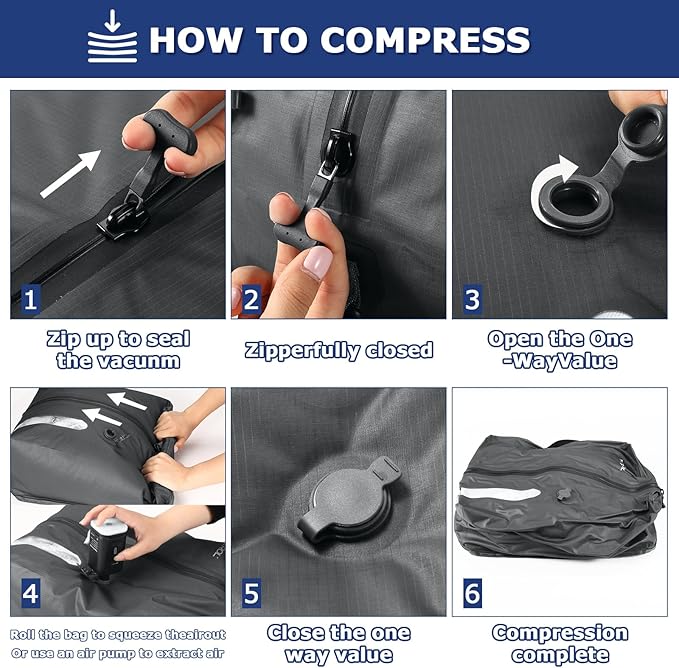 HOW TO COMPRESS

1
Zip up to seal the vacunm

2
Zipperfully closed

3
Open the One -WayValue

4
Roll the bag to squeeze theairout Or use an air pump to extract air

5
Close the one way value

6
Compression complete