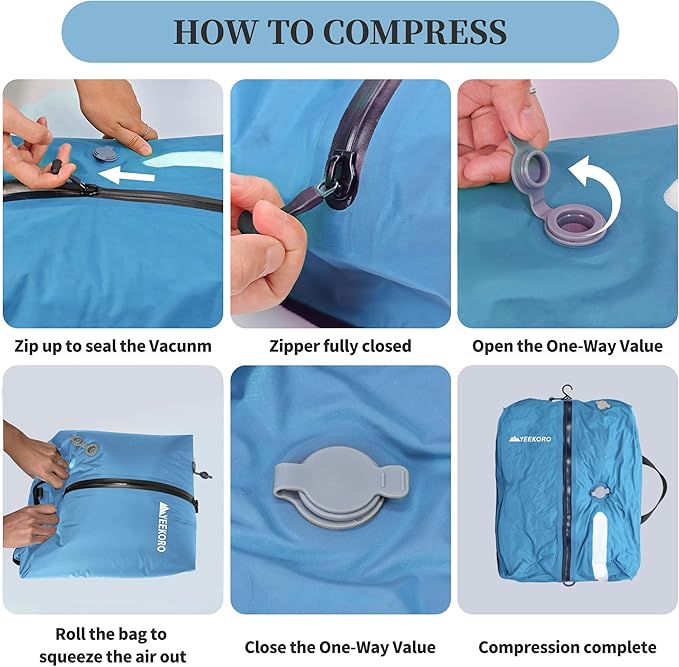 HOW TO COMPRESS

Zip up to seal the Vacunm

Zipper fully closed

Open the One-Way Value

YEEKORO

Roll the bag to squeeze the air out

Close the One-Way Value

YEEKORO

Compression complete