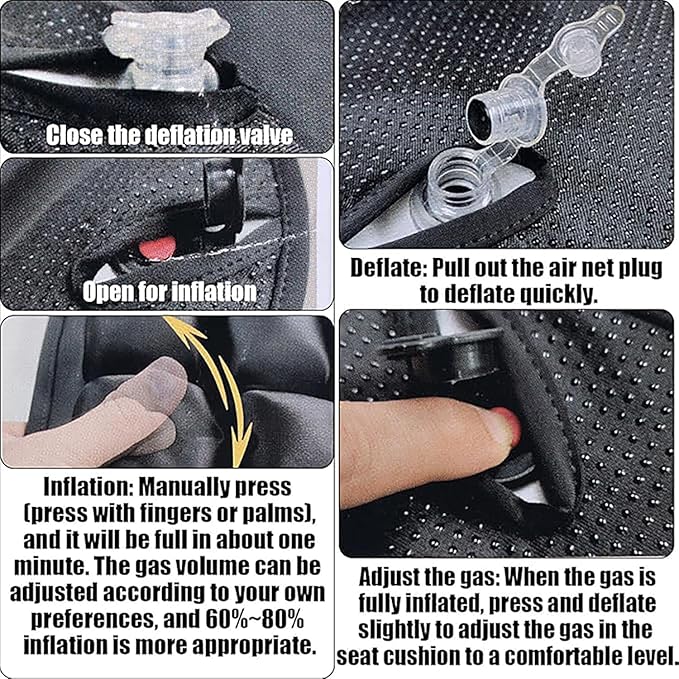 Close the deflation valve

Open for inflation

Inflation: Manually press (press with fingers or palms), and it will be full in about one minute. The gas volume can be adjusted according to your own preferences, and 60%~80% inflation is more appropriate.

Deflate: Pull out the air net plug to deflate quickly.

Adjust the gas: When the gas is fully inflated, press and deflate slightly to adjust the gas in the seat cushion to a comfortable level.