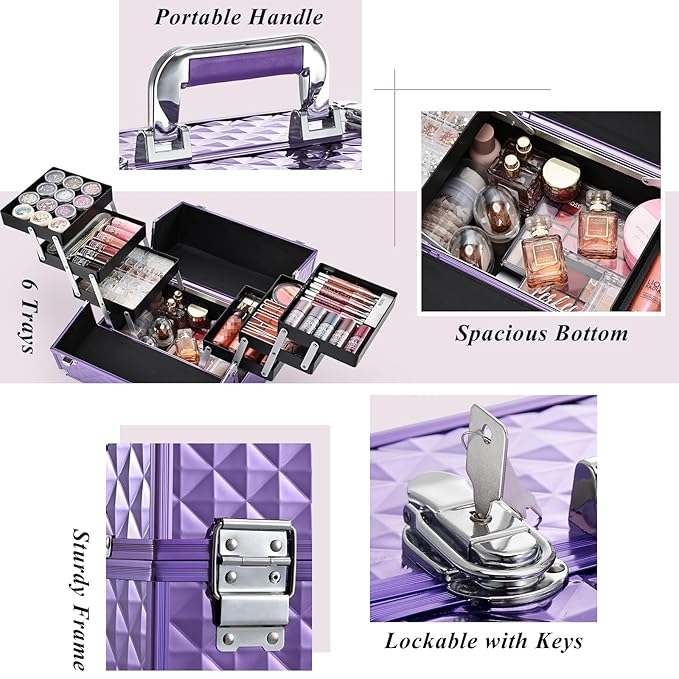 Portable Handle

6 Trays

Spacious Bottom

Sturdy Frame

Lockable with Keys