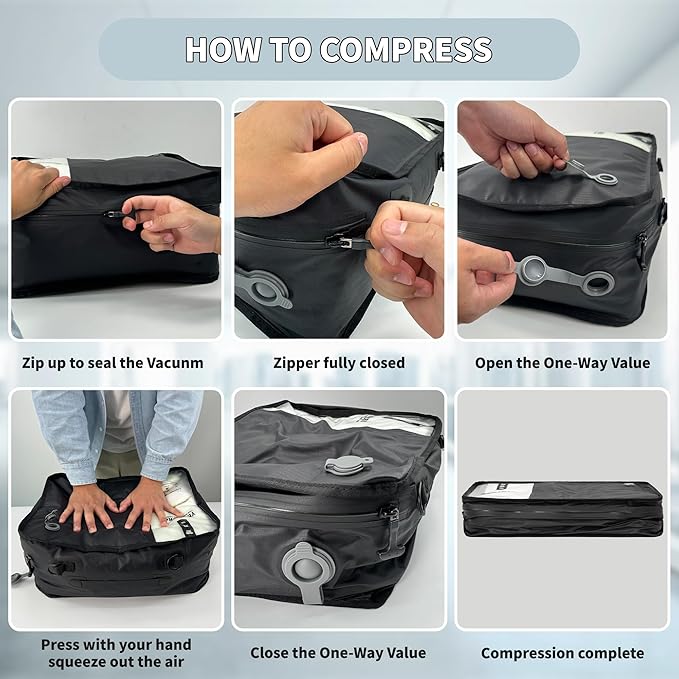 HOW TO COMPRESS

Zip up to seal the Vacunm

Zipper fully closed

Open the One-Way Value

Press with your hand squeeze out the air

Close the One-Way Value

Compression complete