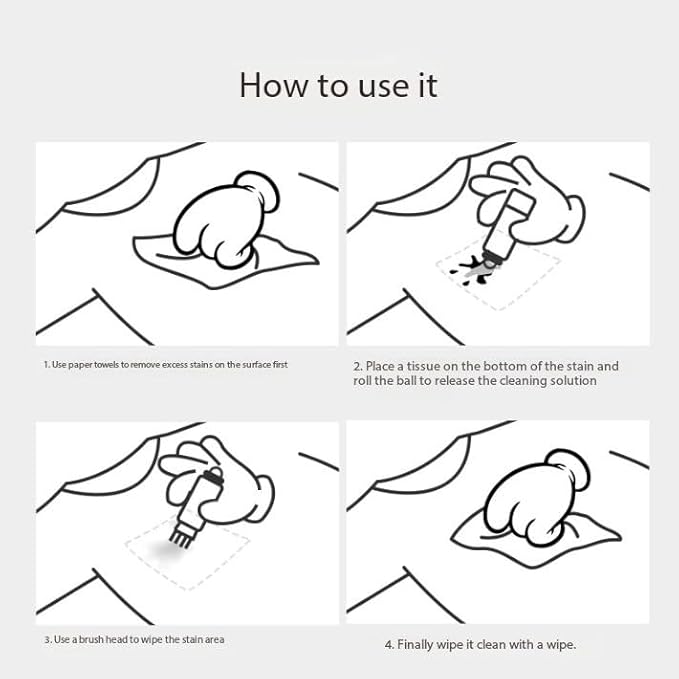 How to use it

1. Use paper towels to remove excess stains on the surface first

2. Place a tissue on the bottom of the stain and roll the ball to release the cleaning solution

3. Use a brush head to wipe the stain area

4. Finally wipe it clean with a wipe.