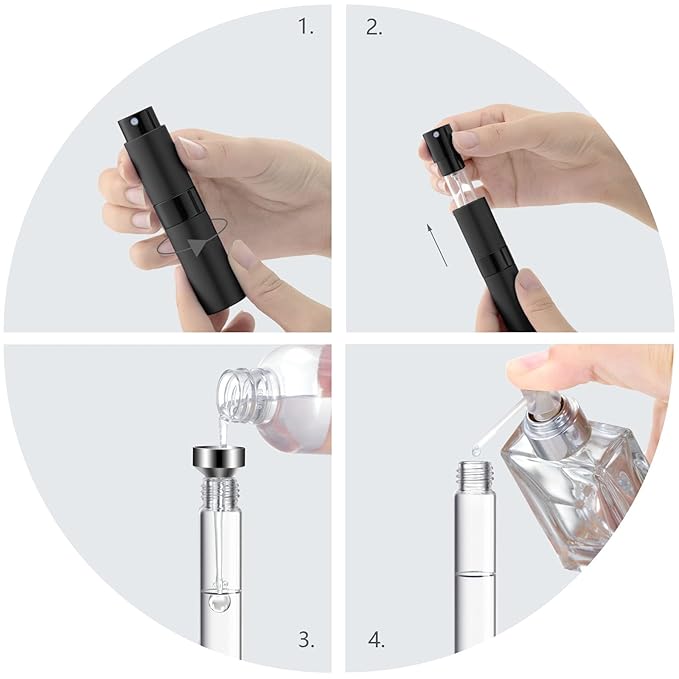 1.

2.

3.

4.