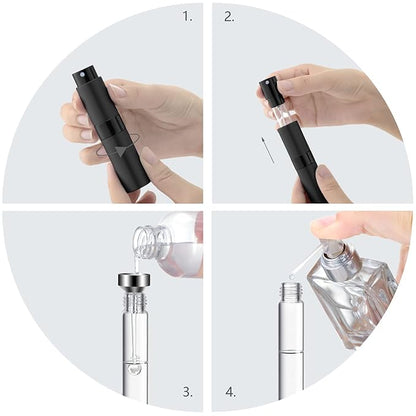 1.

2.

3.

4.