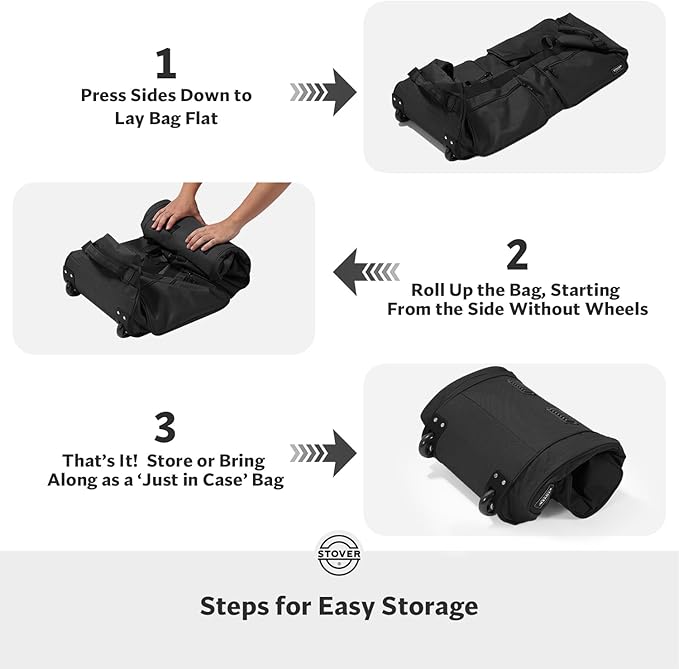 1
Press Sides Down to Lay Bag Flat

2
Roll Up the Bag, Starting From the Side Without Wheels

3
That's It! Store or Bring Along as a 'Just in Case' Bag

STOVER

Steps for Easy Storage