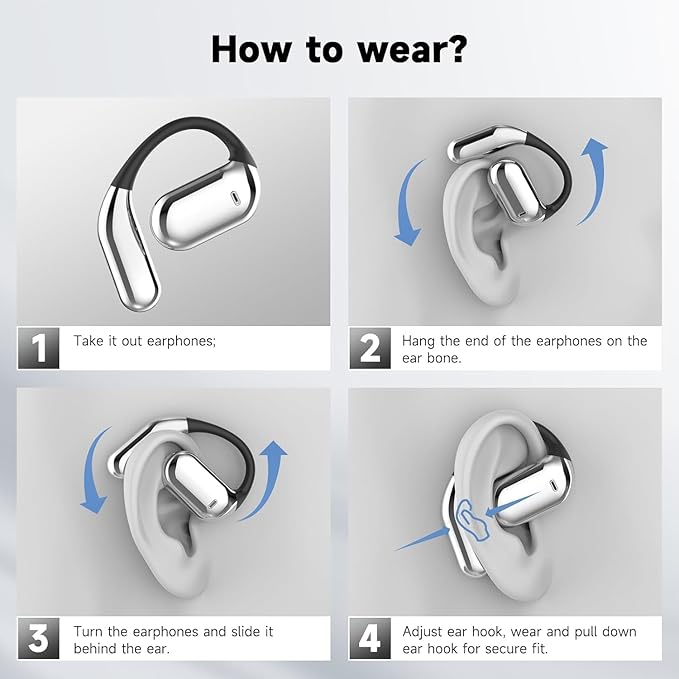 How to wear?

1 Take it out earphones;

2 Hang the end of the earphones on the ear bone.

3 Turn the earphones and slide it behind the ear.

4 Adjust ear hook, wear and pull down ear hook for secure fit.