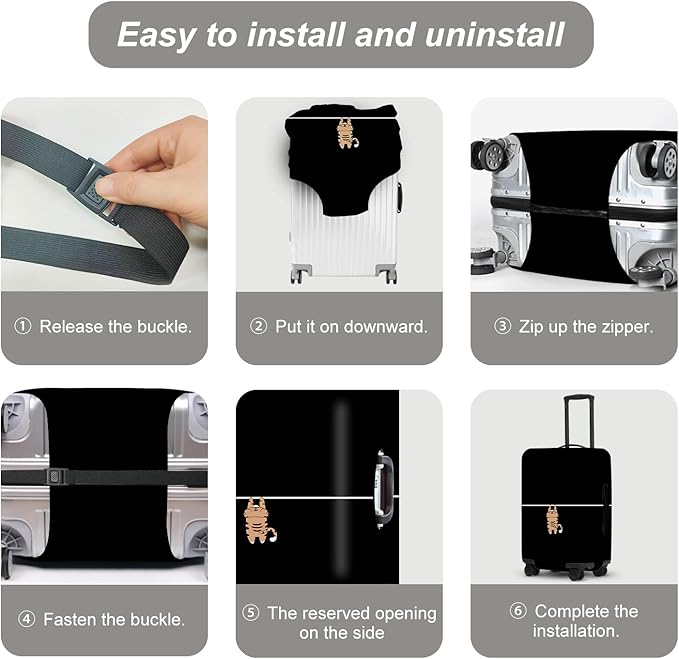 Easy to install and uninstall

① Release the buckle.

② Put it on downward.

③ Zip up the zipper.

④ Fasten the buckle.

⑤ The reserved opening on the side

⑥ Complete the installation.