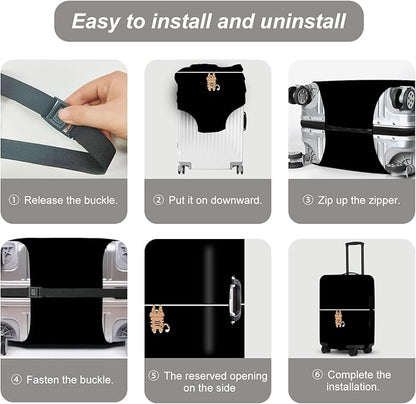 Easy to install and uninstall

① Release the buckle.

② Put it on downward.

③ Zip up the zipper.

④ Fasten the buckle.

⑤ The reserved opening on the side

⑥ Complete the installation.