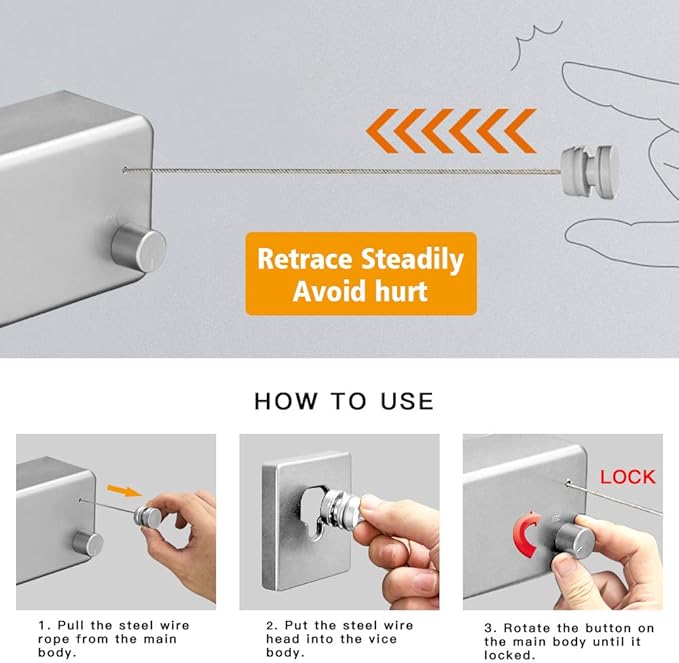 Retrace Steadily
Avoid hurt

HOW TO USE

LOCK

1. Pull the steel wire rope from the main body.

2. Put the steel wire head into the vice body.

3. Rotate the button on the main body until it locked.