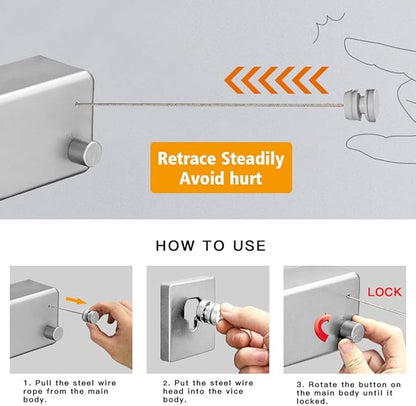 Retrace Steadily
Avoid hurt

HOW TO USE

LOCK

1. Pull the steel wire rope from the main body.

2. Put the steel wire head into the vice body.

3. Rotate the button on the main body until it locked.