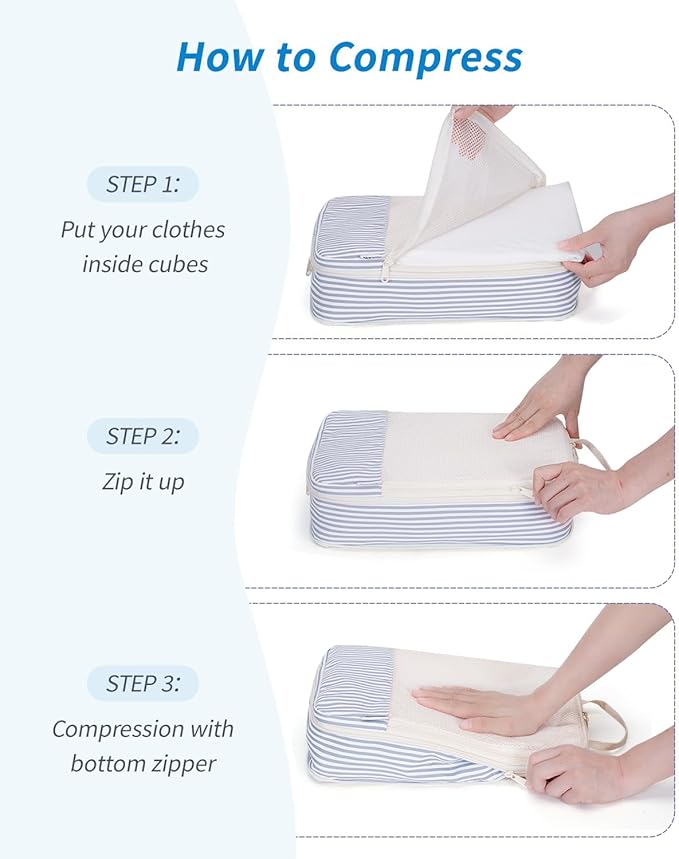 How to Compress

STEP 1:

Put your clothes inside cubes

STEP 2:

Zip it up

STEP 3:

Compression with bottom zipper