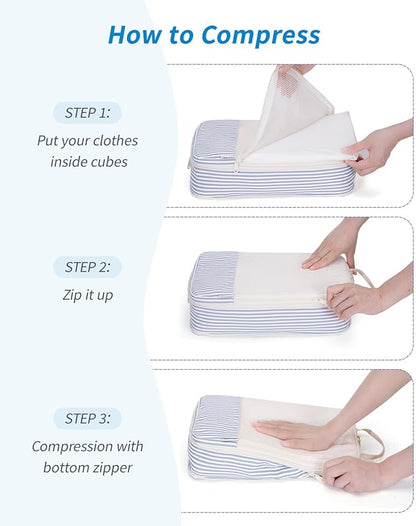 How to Compress

STEP 1:
Put your clothes inside cubes

STEP 2:
Zip it up

STEP 3:
Compression with bottom zipper