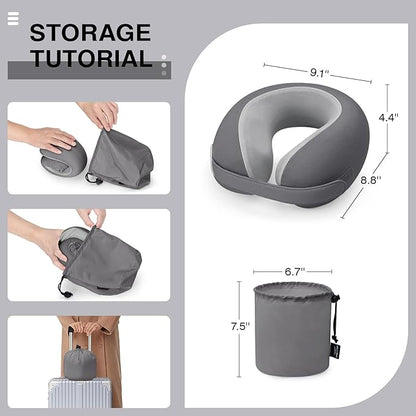 STORAGE
TUTORIAL

9.1''

4.4''

8.8''

6.7''

7.5''