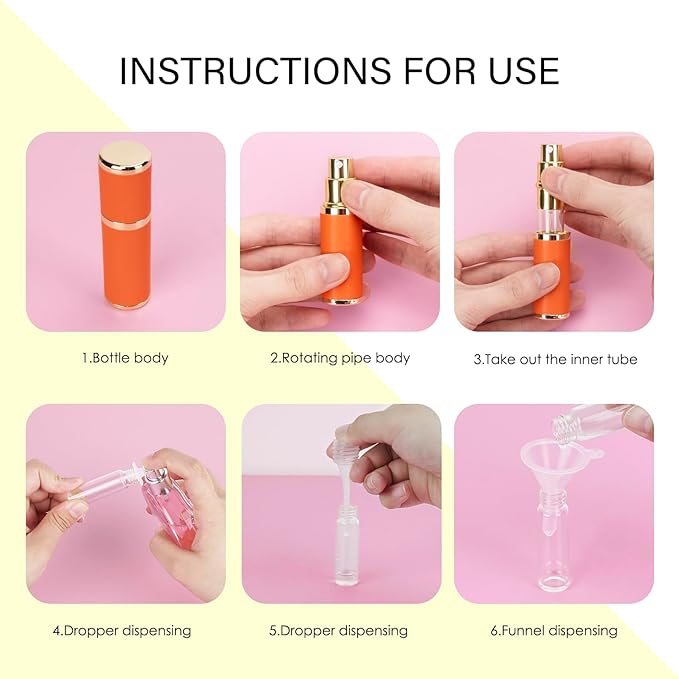 INSTRUCTIONS FOR USE

1.Bottle body

2.Rotating pipe body

3.Take out the inner tube

4.Dropper dispensing

5.Dropper dispensing

6.Funnel dispensing