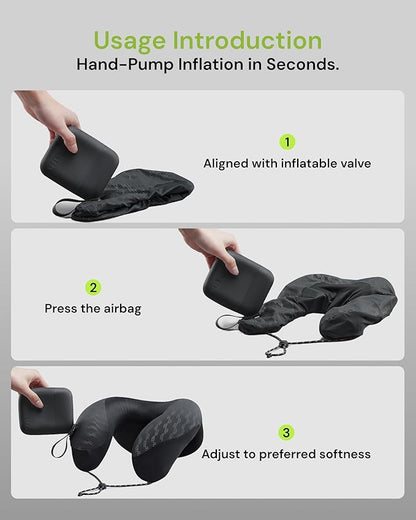 Usage Introduction
Hand-Pump Inflation in Seconds.

1
Aligned with inflatable valve

2
Press the airbag

3
Adjust to preferred softness