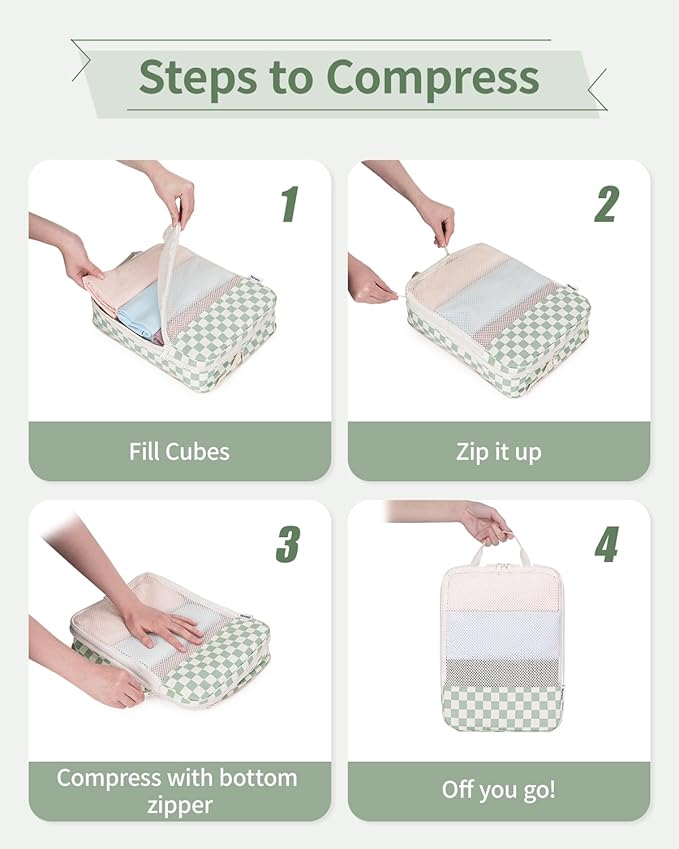 Steps to Compress

1

Fill Cubes

2

Zip it up

3

Compress with bottom zipper

4

Off you go!