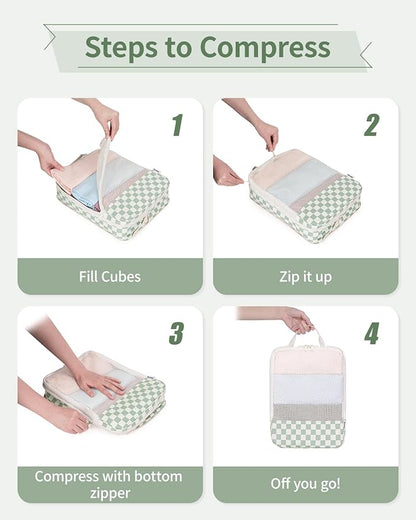 Steps to Compress

1

Fill Cubes

2

Zip it up

3

Compress with bottom zipper

4

Off you go!