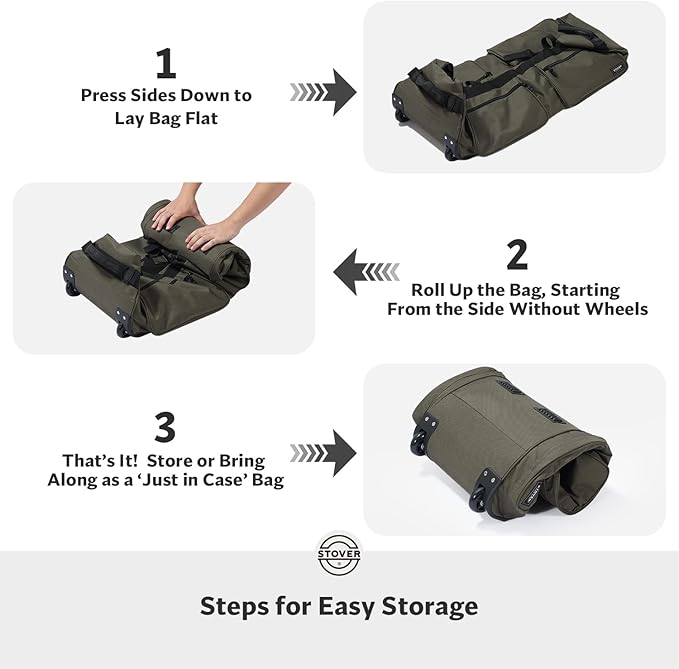 1
Press Sides Down to Lay Bag Flat

2
Roll Up the Bag, Starting From the Side Without Wheels

3
That's It! Store or Bring Along as a 'Just in Case' Bag

STOVER

Steps for Easy Storage