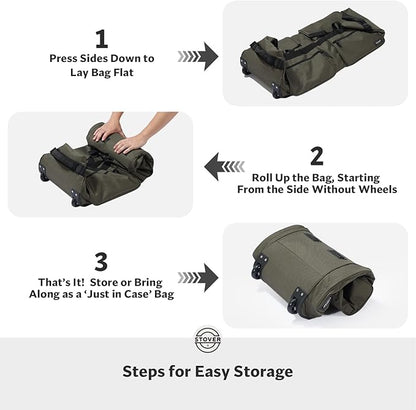 1
Press Sides Down to Lay Bag Flat

2
Roll Up the Bag, Starting From the Side Without Wheels

3
That's It! Store or Bring Along as a 'Just in Case' Bag

STOVER

Steps for Easy Storage