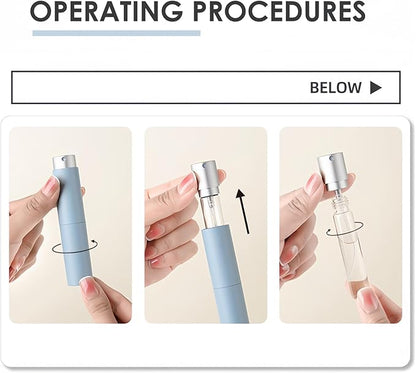 OPERATING PROCEDURES

BELOW ▶