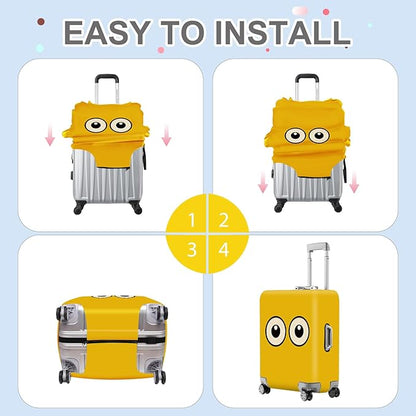 EASY TO INSTALL

1
2
3
4