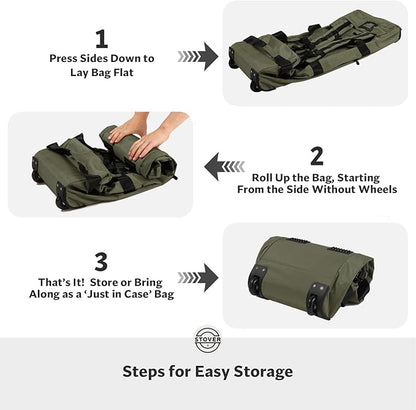 1
Press Sides Down to Lay Bag Flat

2
Roll Up the Bag, Starting From the Side Without Wheels

3
That's It! Store or Bring Along as a 'Just in Case' Bag

STOVER

Steps for Easy Storage