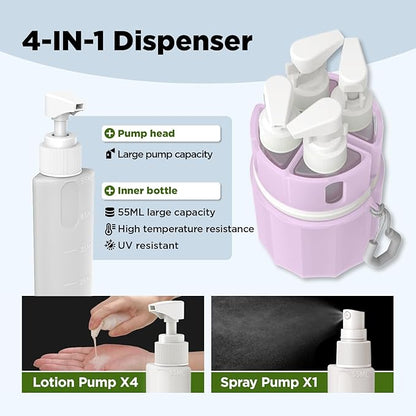 4-IN-1 Dispenser

Pump head

Large pump capacity

Inner bottle

55ML large capacity

High temperature resistance

UV resistant

Lotion Pump X4

Spray Pump X1