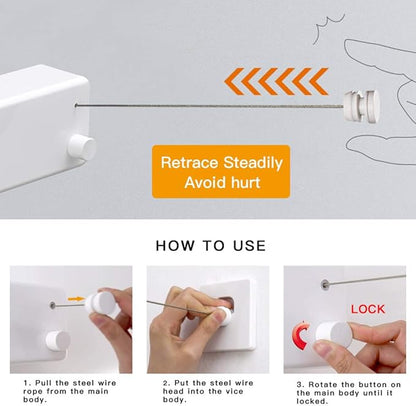 Retrace Steadily
Avoid hurt

HOW TO USE

LOCK

1. Pull the steel wire rope from the main body.

2. Put the steel wire head into the vice body.

3. Rotate the button on the main body until it locked.