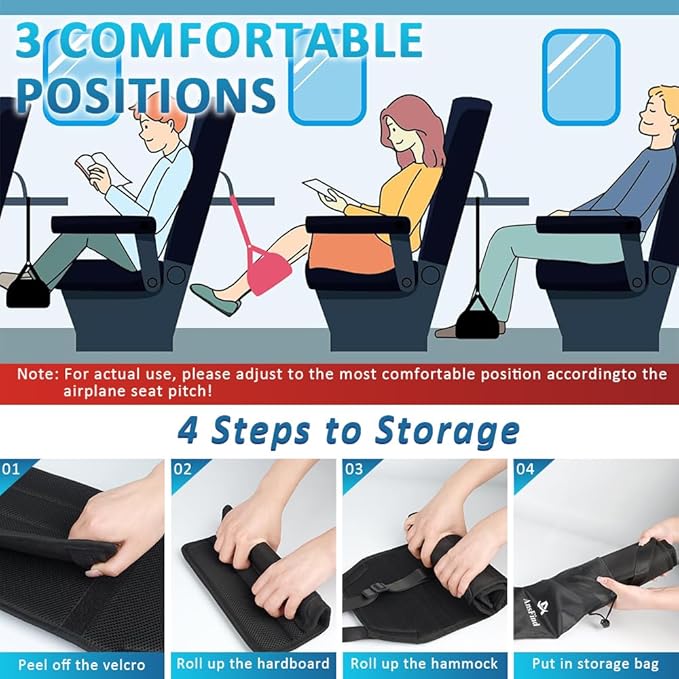 3 COMFORTABLE POSITIONS

Note: For actual use, please adjust to the most comfortable position accordingto the airplane seat pitch!

4 Steps to Storage

01
Peel off the velcro

02
Roll up the hardboard

03
Roll up the hammock

04
AnsFind
Put in storage bag