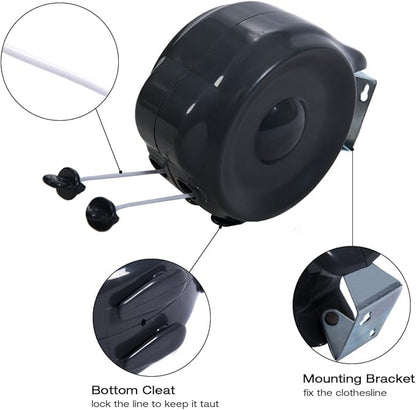 Bottom Cleat
lock the line to keep it taut

Mounting Bracket
fix the clothesline