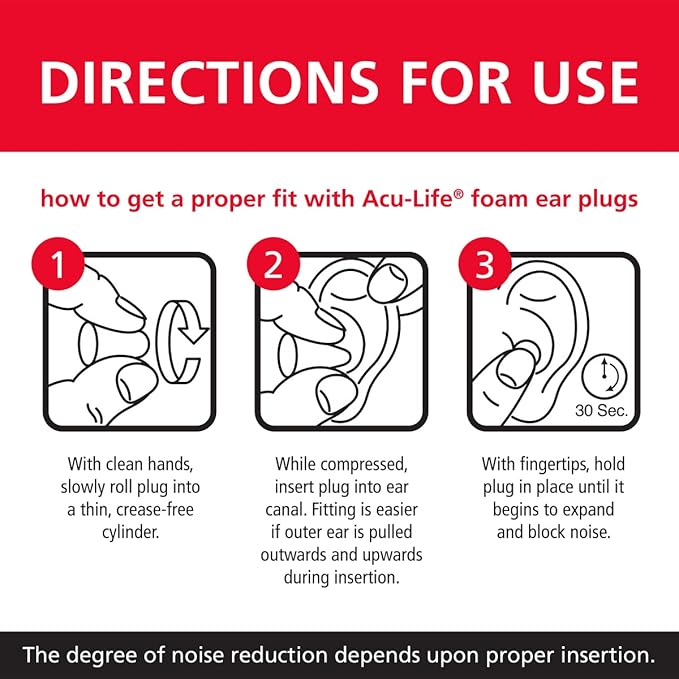 DIRECTIONS FOR USE

how to get a proper fit with Acu-Life® foam ear plugs

1

With clean hands, slowly roll plug into a thin, crease-free cylinder.

2

While compressed, insert plug into ear canal. Fitting is easier if outer ear is pulled outwards and upwards during insertion.

3

30 Sec.

With fingertips, hold plug in place until it begins to expand and block noise.

The degree of noise reduction depends upon proper insertion.