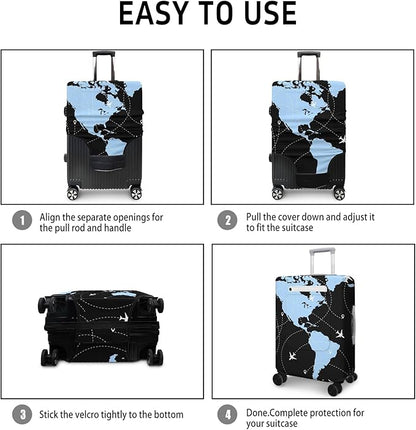 EASY TO USE

1 Align the separate openings for the pull rod and handle

2 Pull the cover down and adjust it to fit the suitcase

3 Stick the velcro tightly to the bottom

4 Done.Complete protection for your suitcase