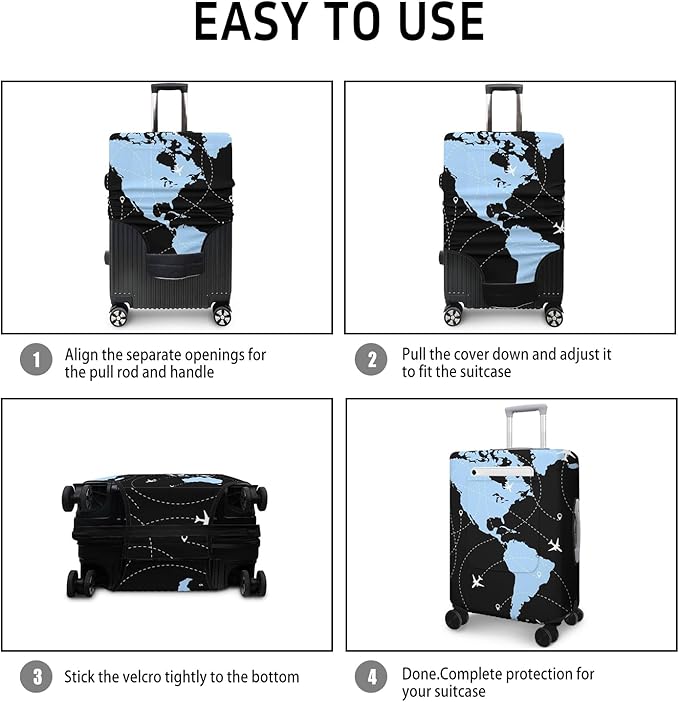 EASY TO USE

1 Align the separate openings for the pull rod and handle

2 Pull the cover down and adjust it to fit the suitcase

3 Stick the velcro tightly to the bottom

4 Done.Complete protection for your suitcase