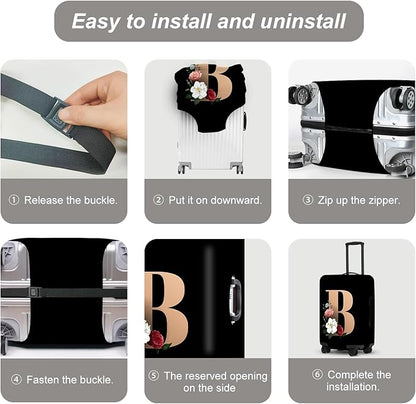 Easy to install and uninstall

B

① Release the buckle.

② Put it on downward.

③ Zip up the zipper.

B

B

④ Fasten the buckle.

⑤ The reserved opening on the side

⑥ Complete the installation.