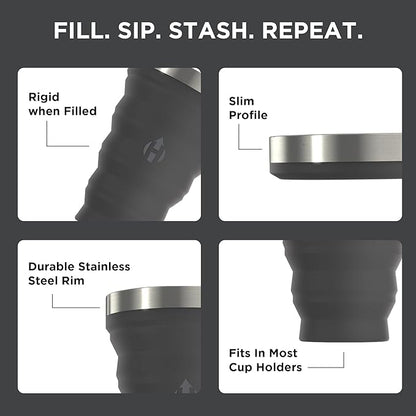 FILL. SIP. STASH. REPEAT.

Rigid when Filled

Slim Profile

Durable Stainless Steel Rim

Fits In Most Cup Holders